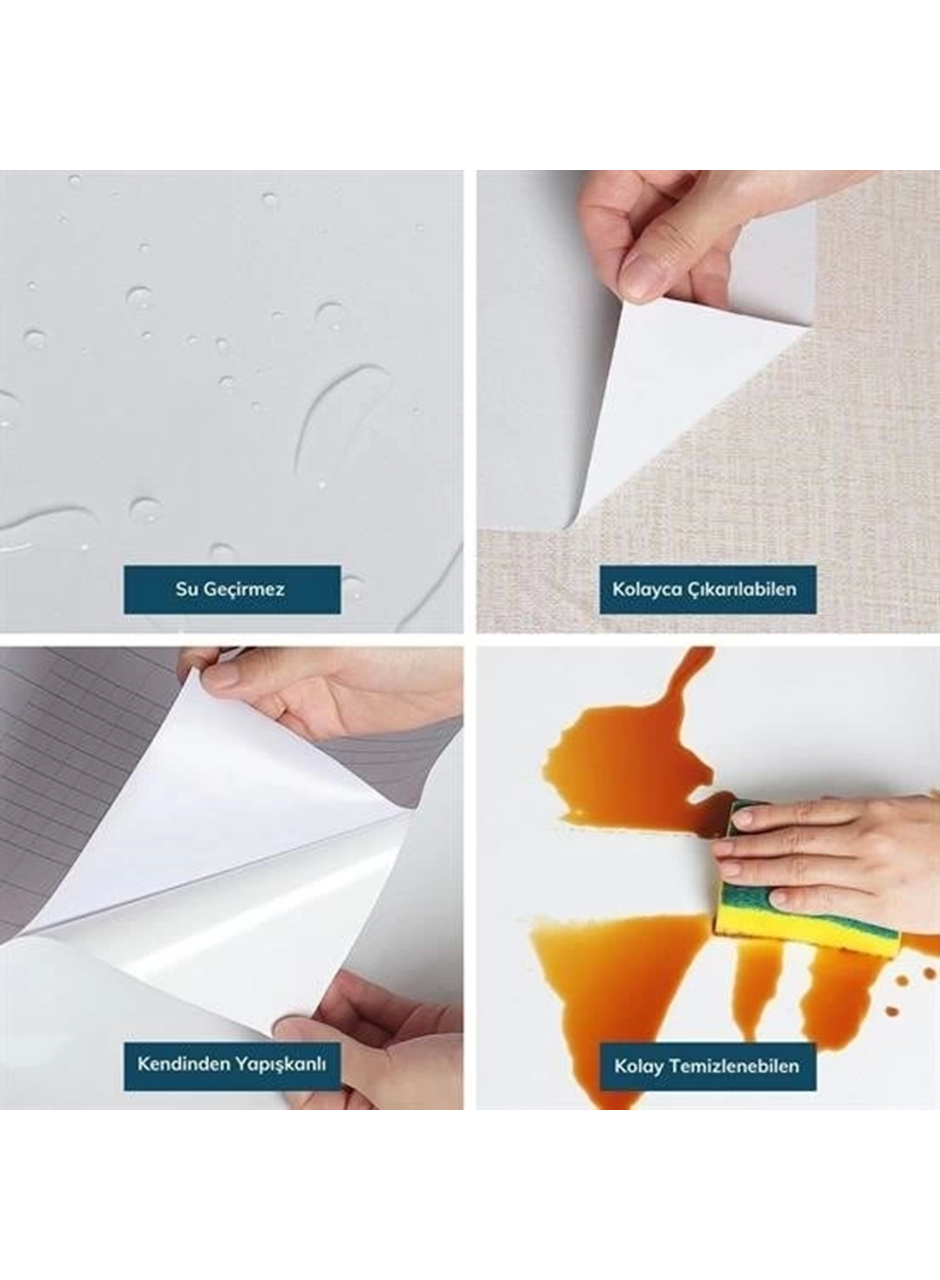 Su Geçirmez

Kolayca Çıkarılabilen

Kendinden Yapışkanlı

Kolay Temizlenebilen