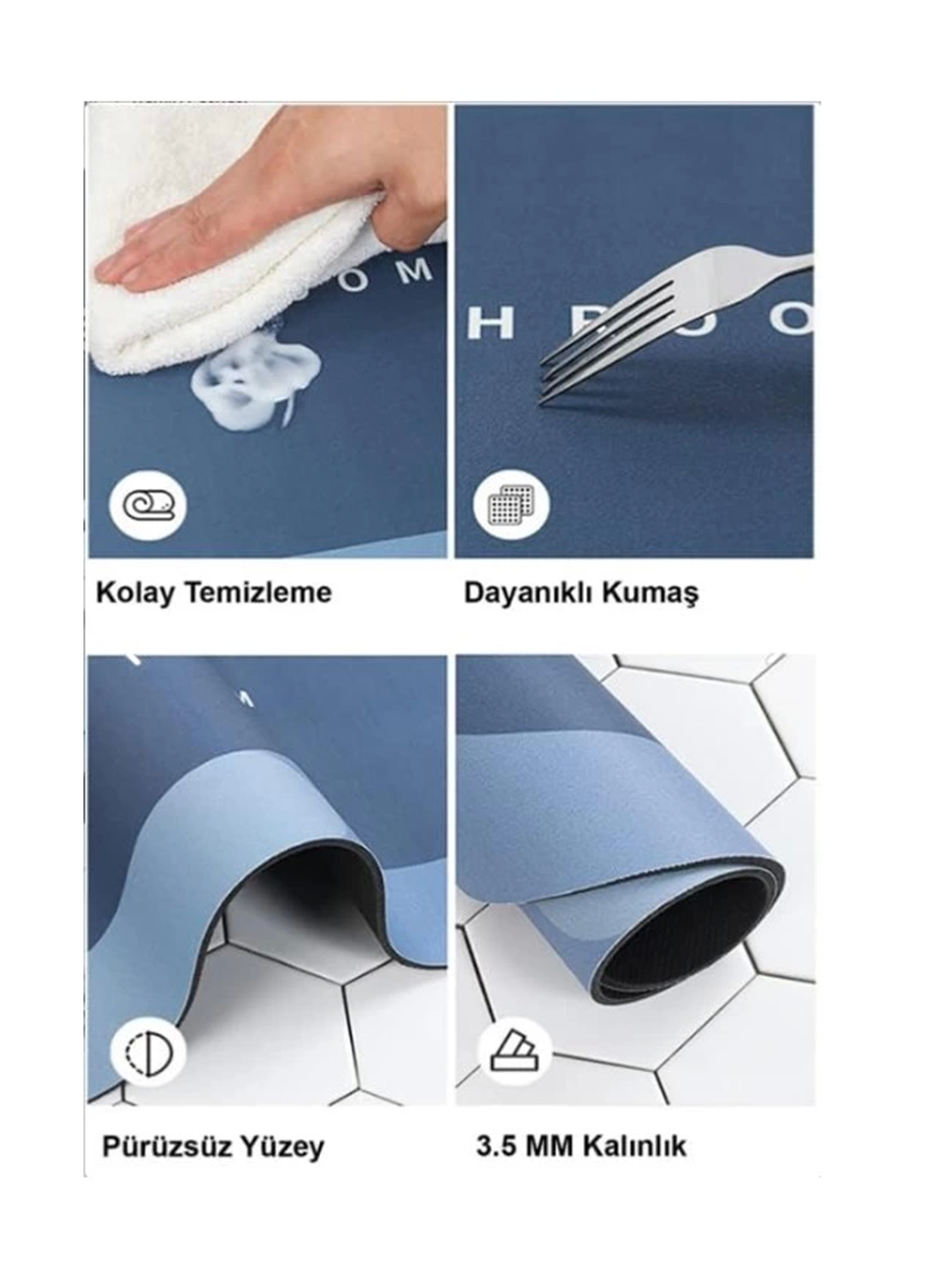 O M

H R O O

Kolay Temizleme

Dayanıklı Kumaş

Pürüzsüz Yüzey

3.5 MM Kalınlık