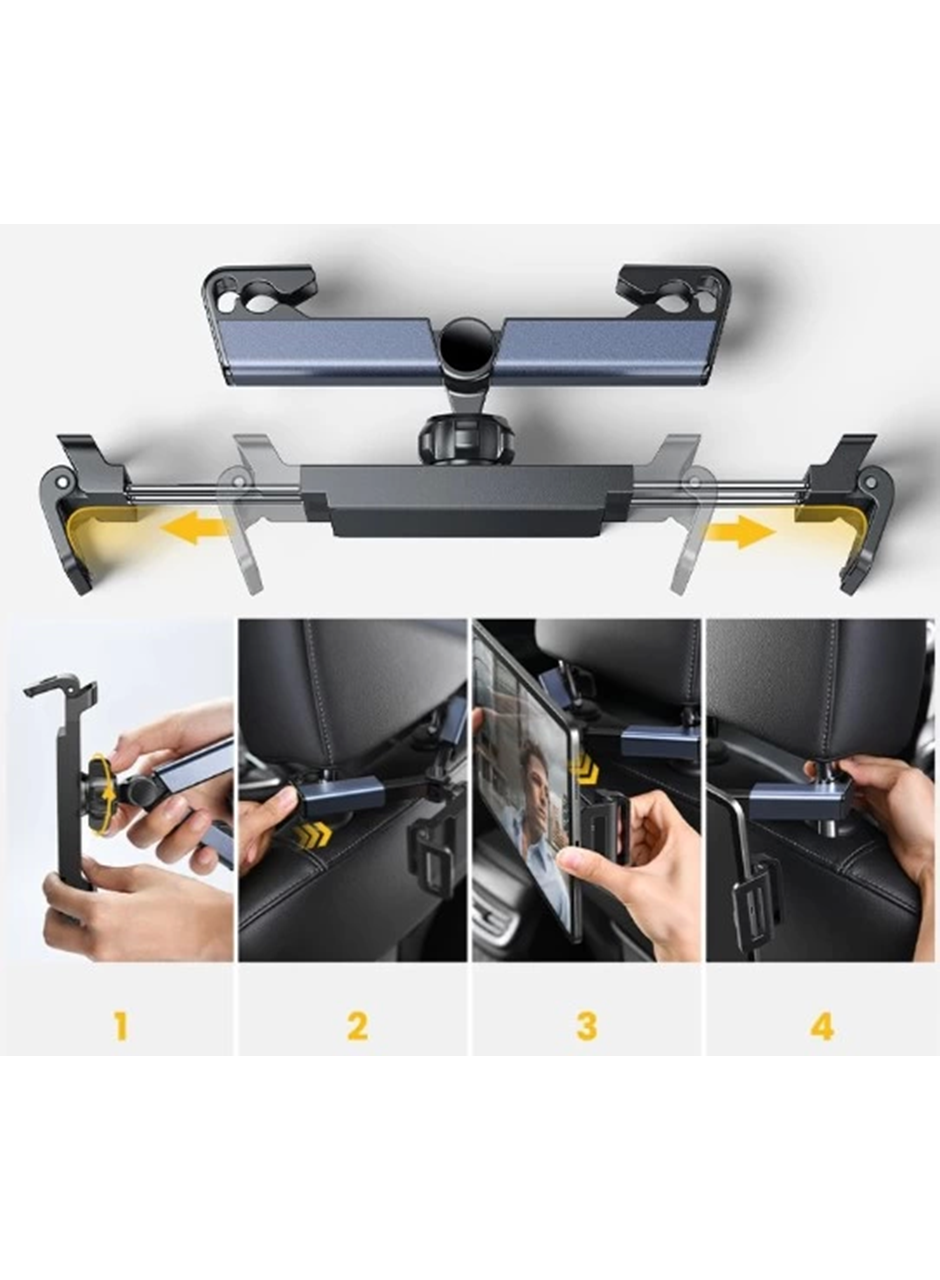 1

2

3

4