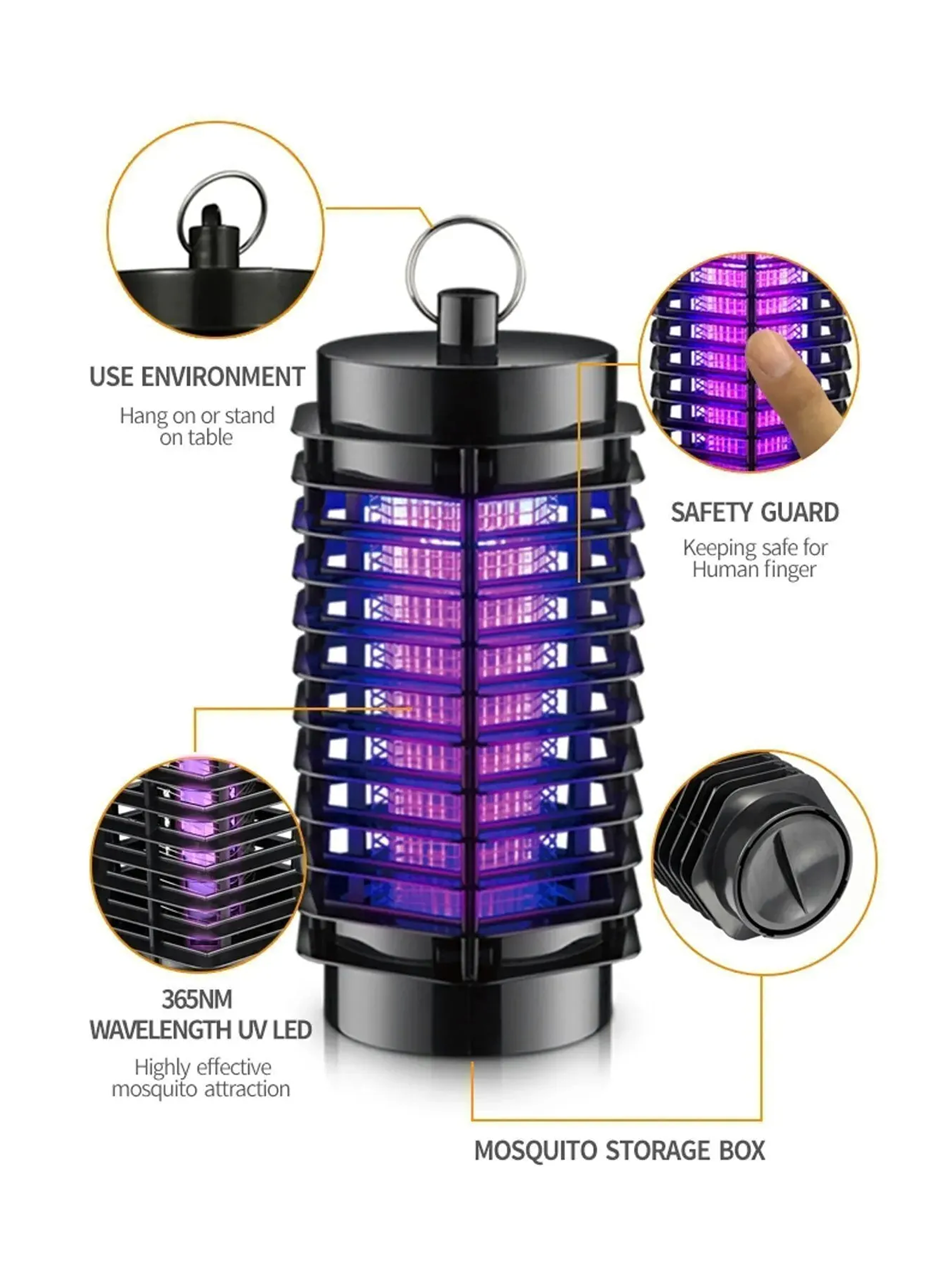 USE ENVIRONMENT
Hang on or stand on table

SAFETY GUARD
Keeping safe for Human finger

365NM
WAVELENGTH UV LED
Highly effective mosquito attraction

MOSQUITO STORAGE BOX