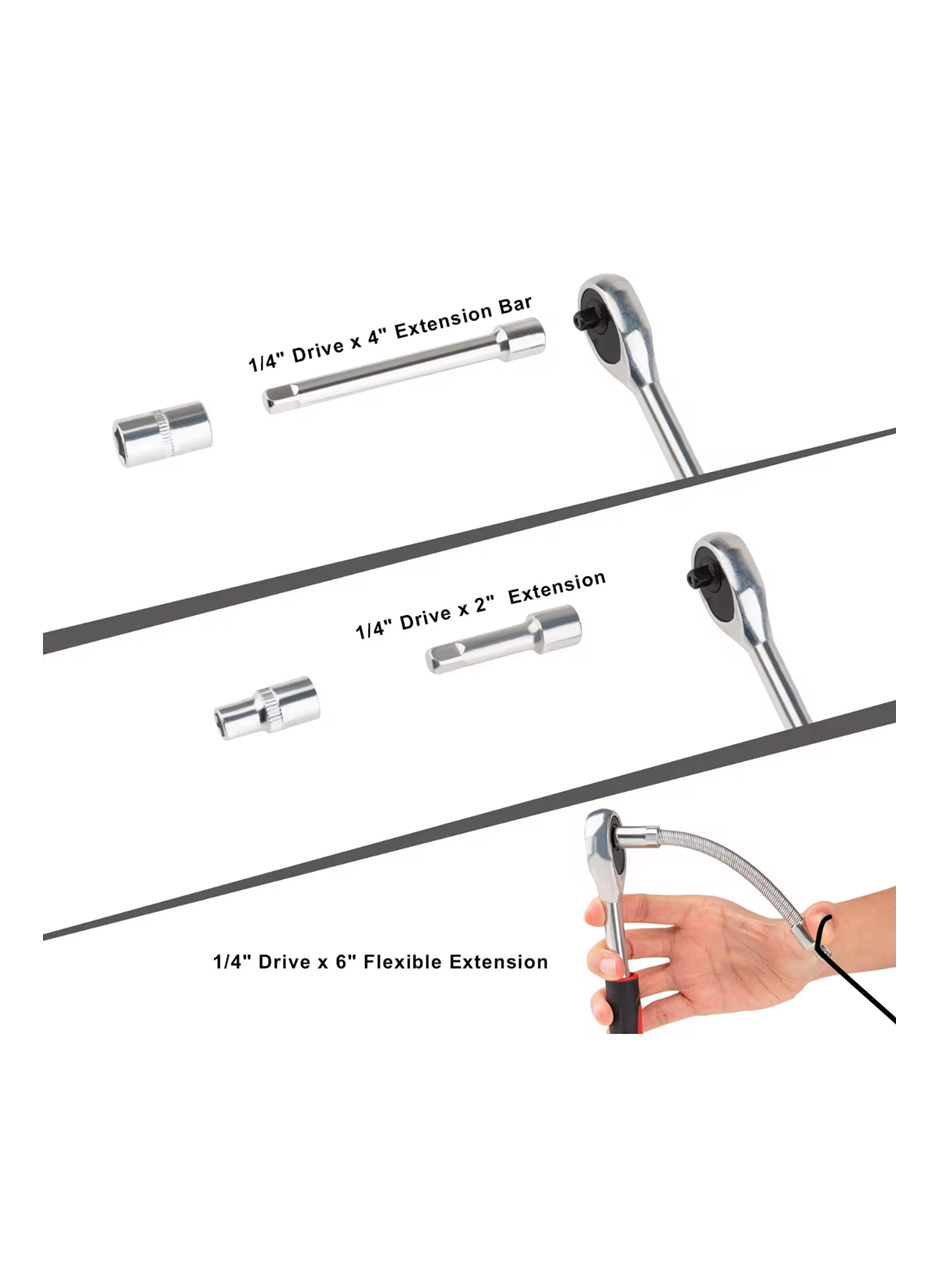 1/4" Drive x 4" Extension Bar

1/4" Drive x 2"  Extension

1/4" Drive x 6" Flexible Extension