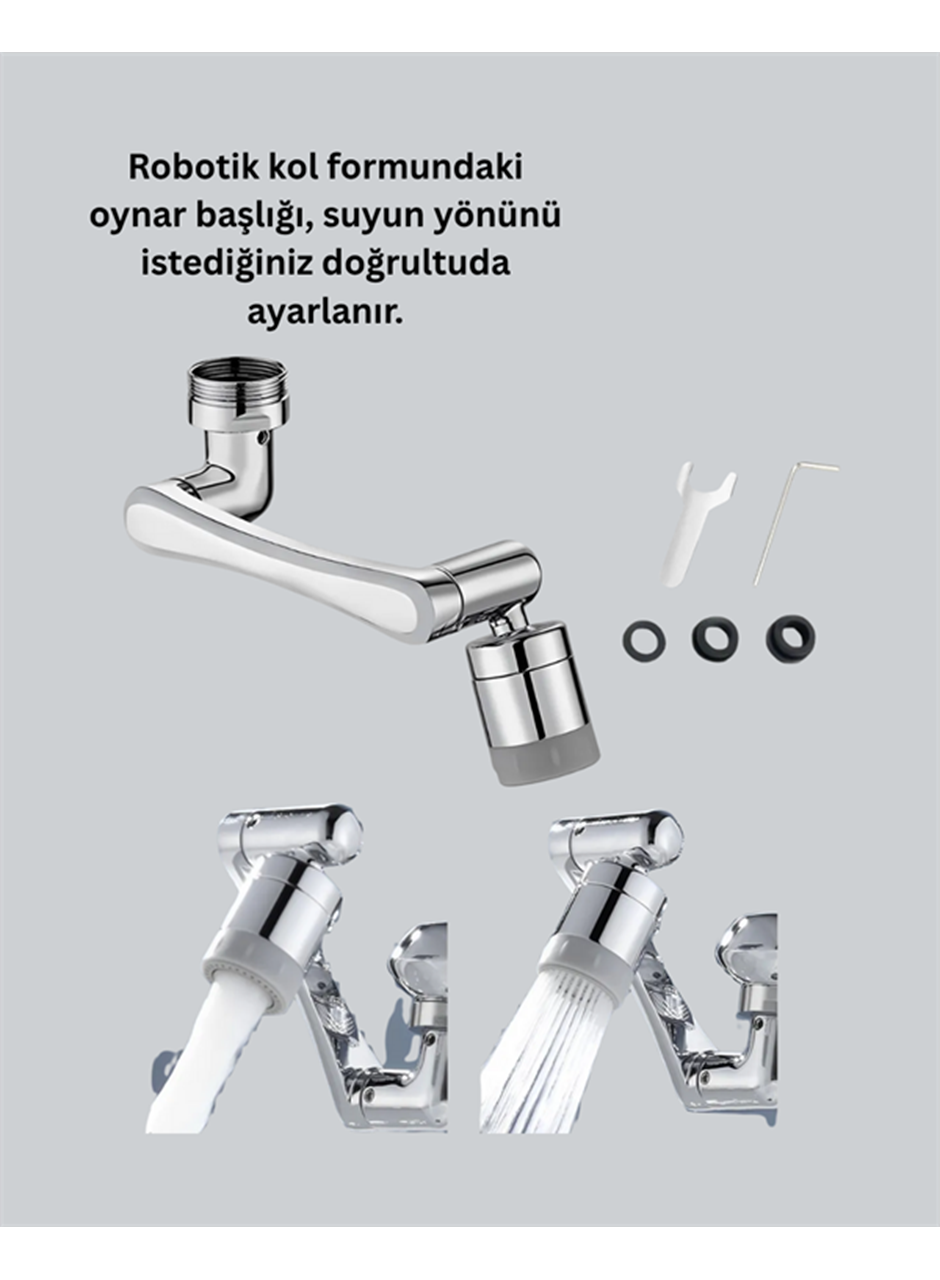 Robotik kol formundaki oynar başlığı, suyun yönünü istediğiniz doğrultuda ayarlanır.