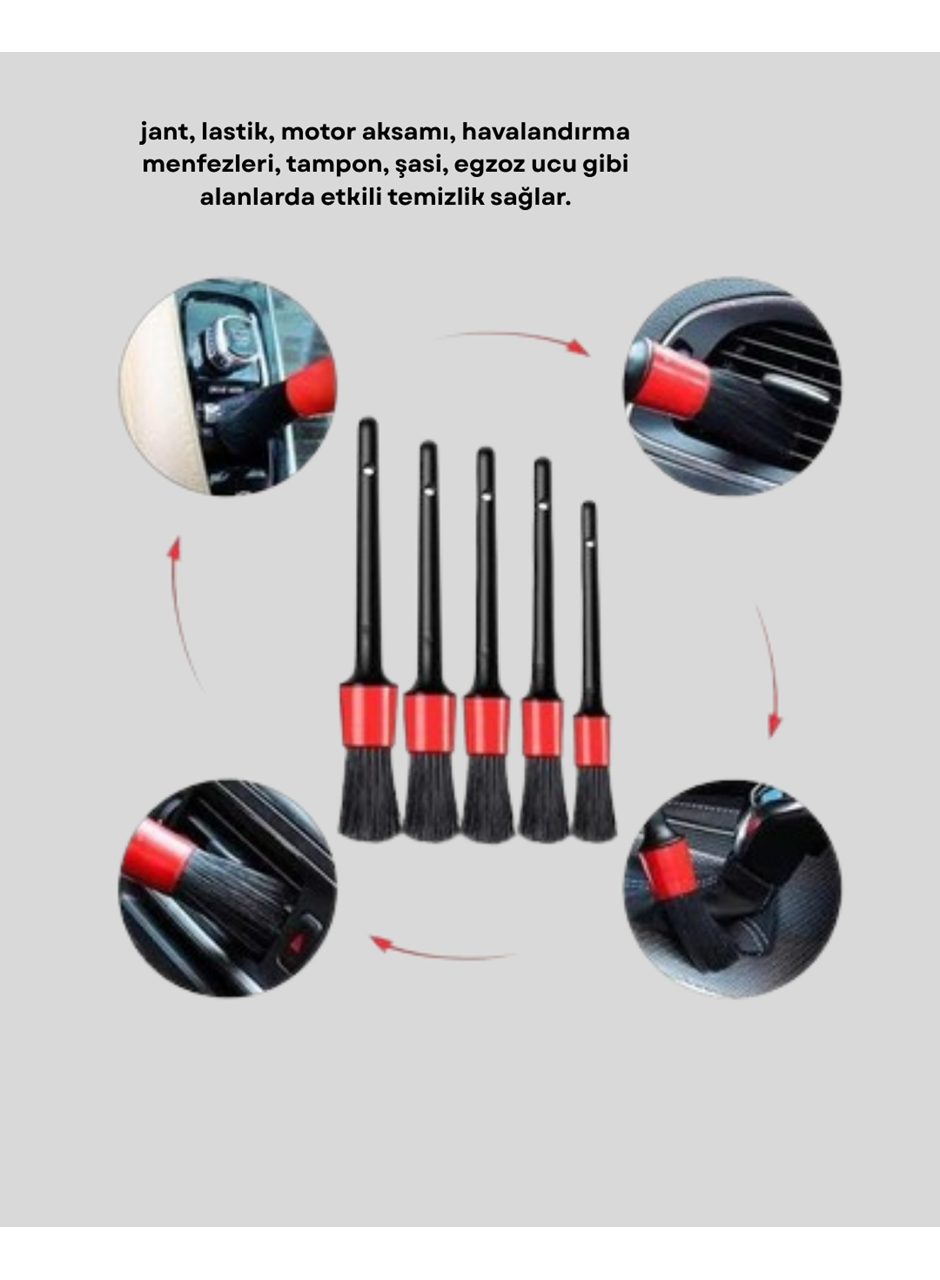 jant, lastik, motor aksamı, havalandırma menfezleri, tampon, şasi, egzoz ucu gibi alanlarda etkili temizlik sağlar.