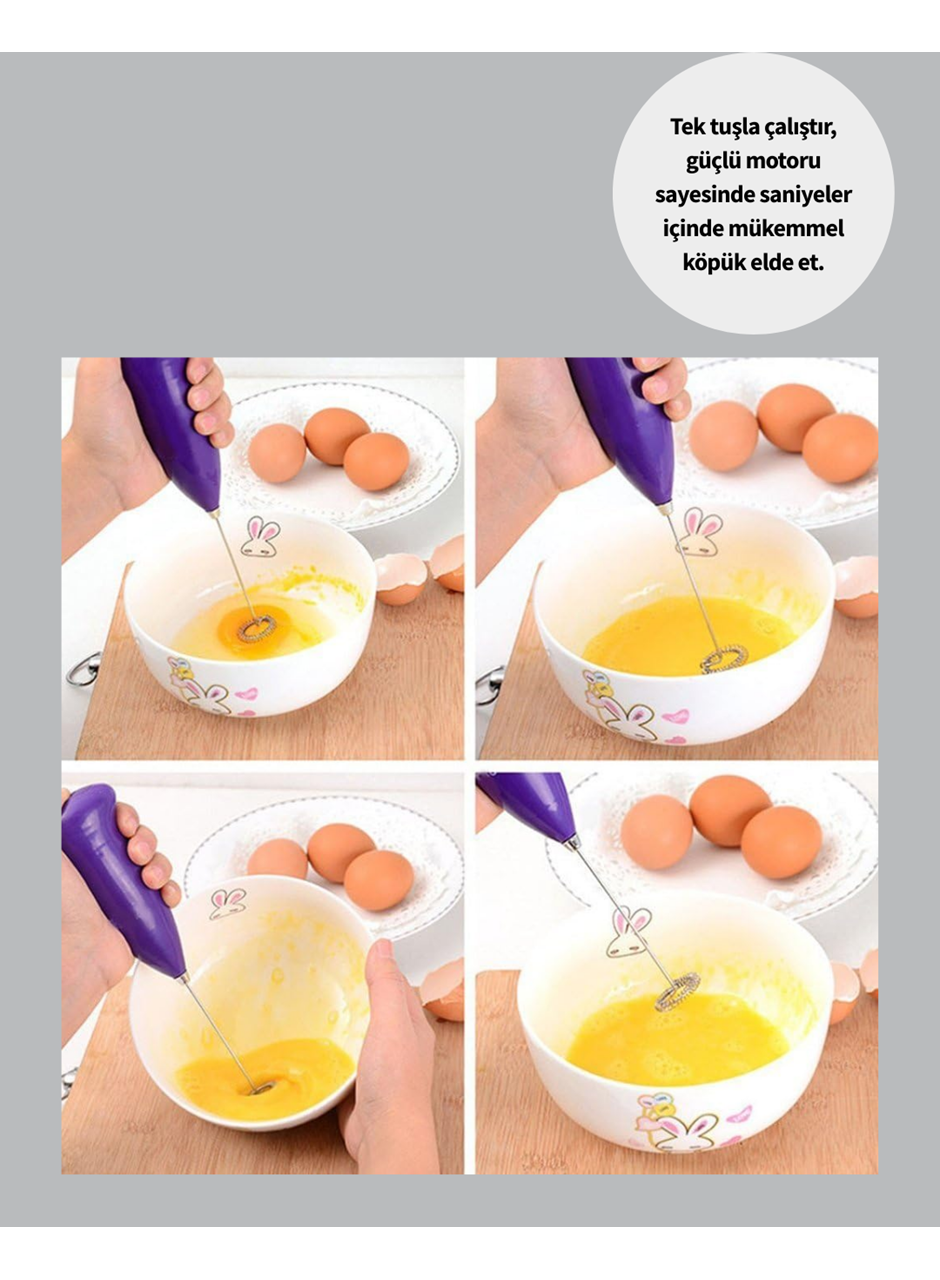 Tek tuşla çalıştır, güçlü motoru sayesinde saniyeler içinde mükemmel köpük elde et.