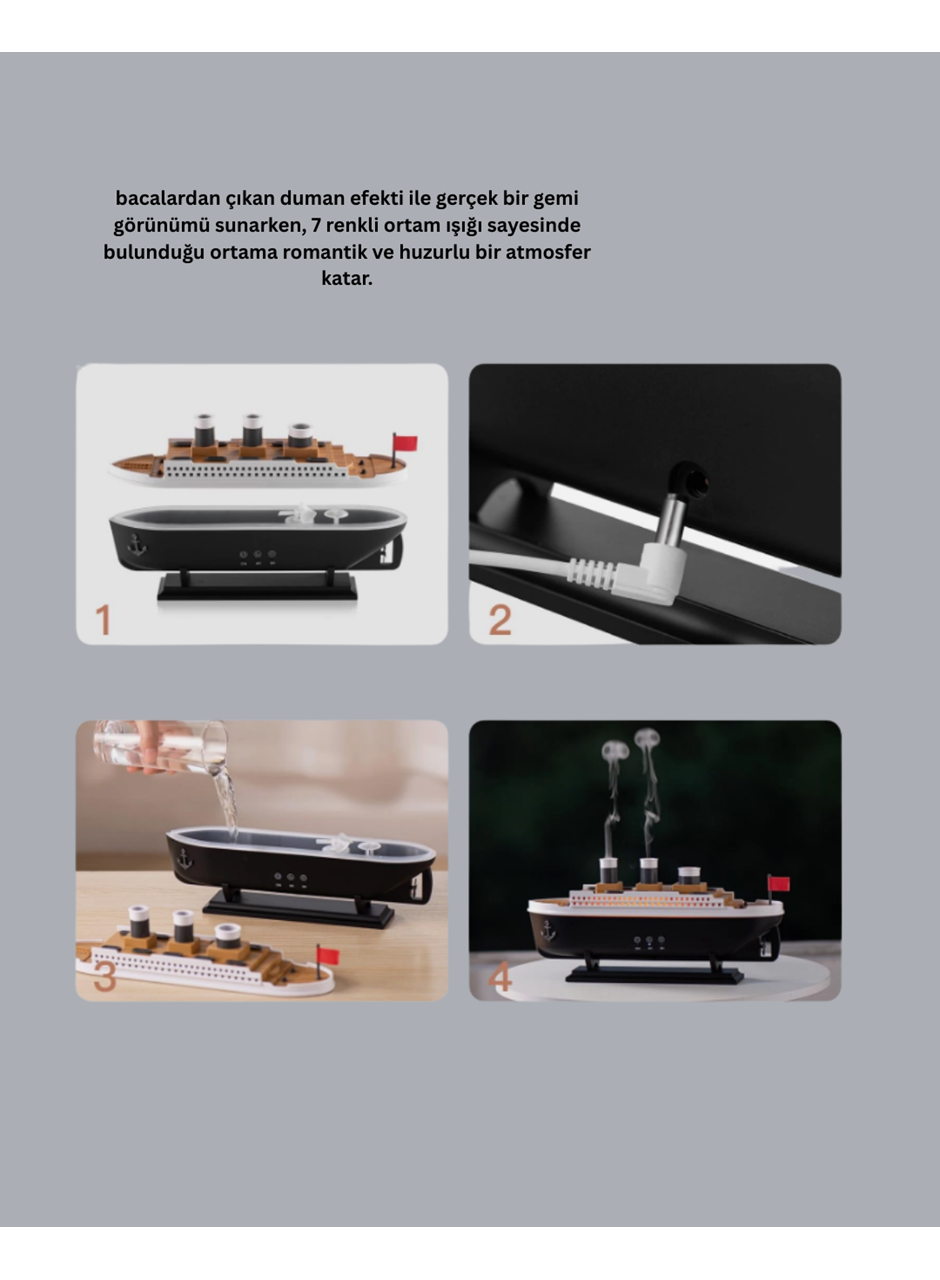 bacalardan çıkan duman efekti ile gerçek bir gemi görünümü sunarken, 7 renkli ortam ışığı sayesinde bulunduğu ortama romantik ve huzurlu bir atmosfer katar.

1

2

3

4