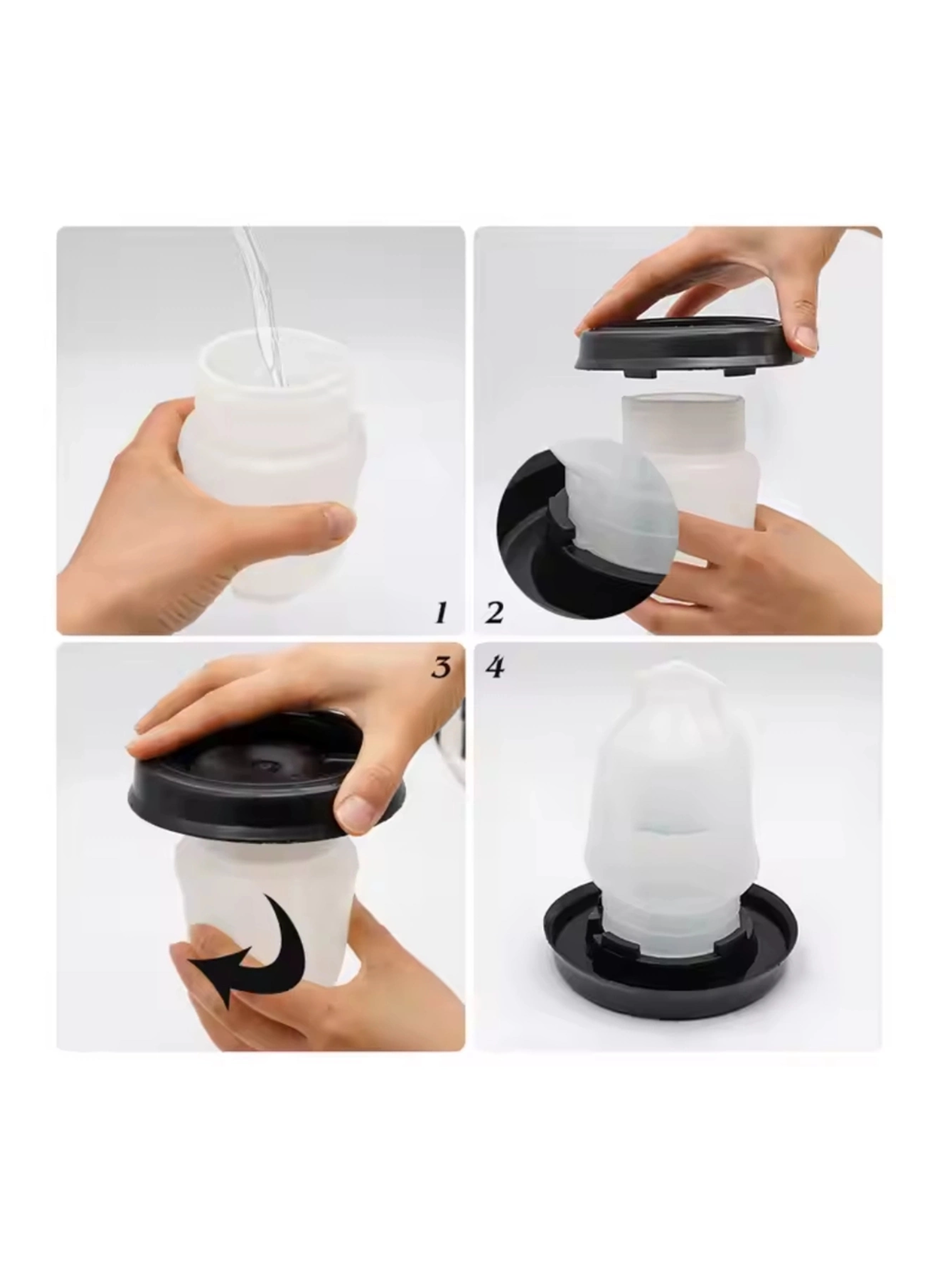 1
2
3
4